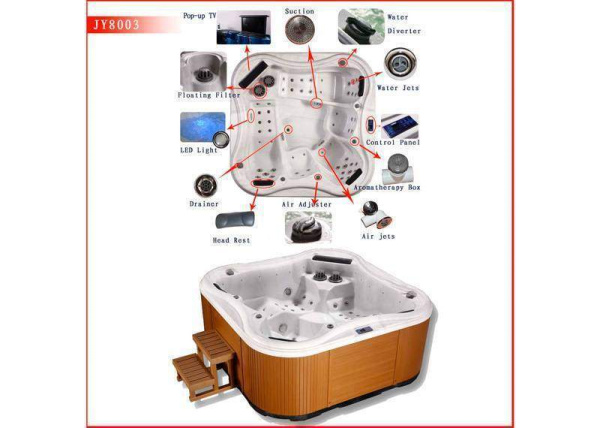 JY8003

Pop-up TV

Suction

Water Diverter

Floating Filter

Water Jets

LED Light

Control Panel

Aromatherapy Box

Drainer

Air Adjuster

Head Rest

Air jets